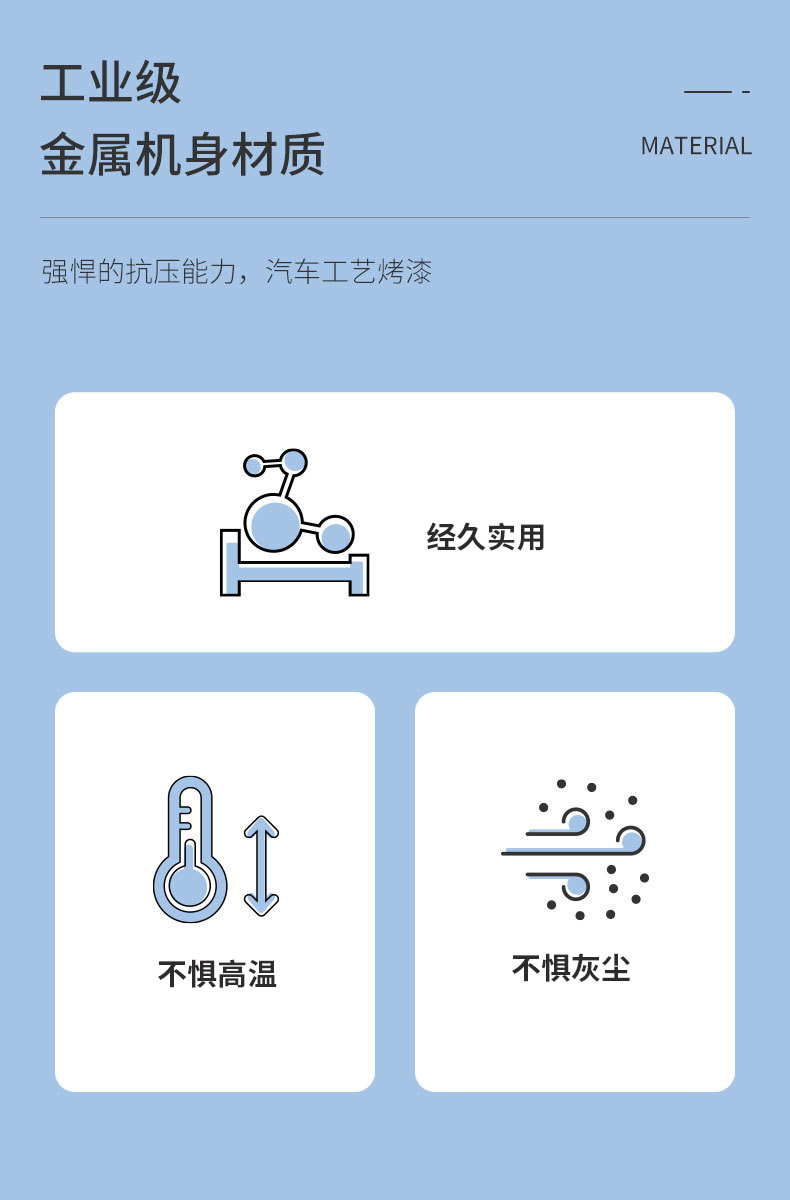 工业级
金属机身材质

MATERIAL

强悍的抗压能力，汽车工艺烤漆

经久实用

不惧高温

不惧灰尘